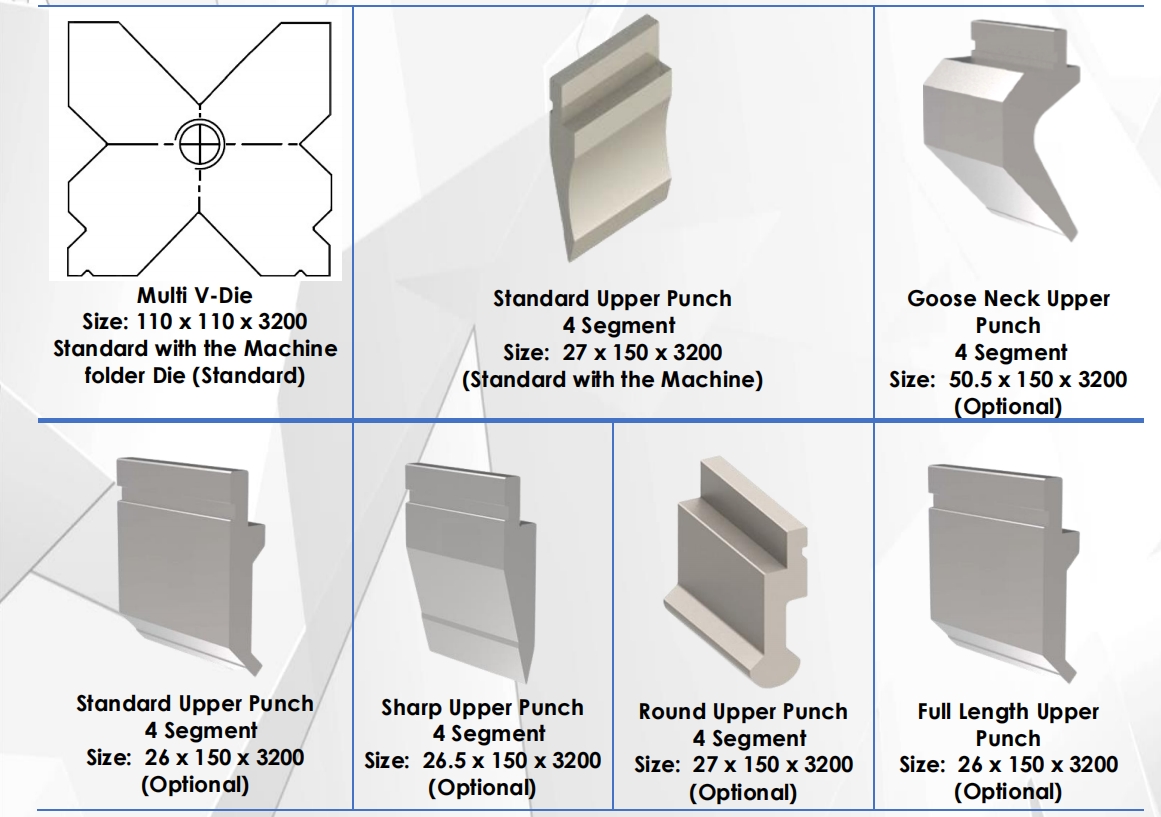 Multi V-Die
Size: 110 x 110 x 3200
Standard with the Machine folder Die (Standard)

Standard Upper Punch
4 Segment
Size: 27 x 150 x 3200
(Standard with the Machine)

Goose Neck Upper Punch
4 Segment
Size: 50.5 x 150 x 3200
(Optional)

Standard Upper Punch
4 Segment
Size: 26 x 150 x 3200
(Optional)

Sharp Upper Punch
4 Segment
Size: 26.5 x 150 x 3200
(Optional)

Round Upper Punch
4 Segment
Size: 27 x 150 x 3200
(Optional)

Full Length Upper Punch
Size: 26 x 150 x 3200
(Optional)